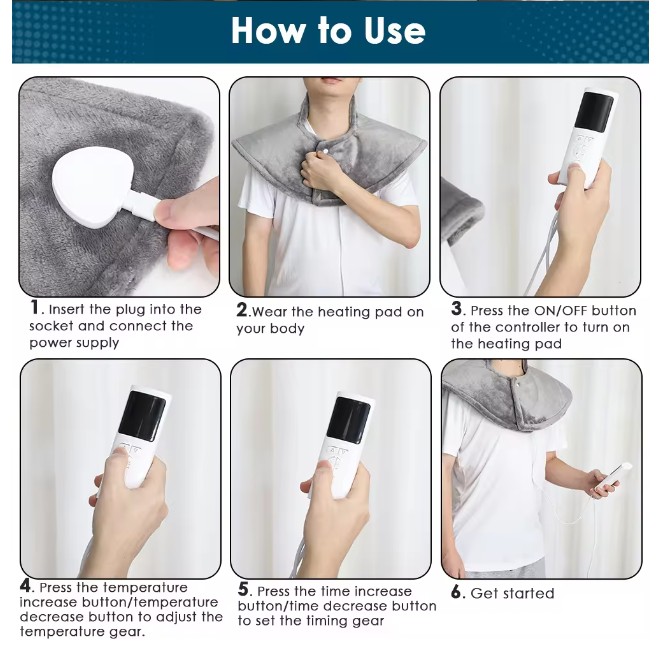 How to Use

1. Insert the plug into the socket and connect the power supply

2.Wear the heating pad on your body

3. Press the ON/OFF button of the controller to turn on the heating pad

4. Press the temperature increase button/temperature decrease button to adjust the temperature gear.

5. Press the time increase button/time decrease button to set the timing gear

6. Get started