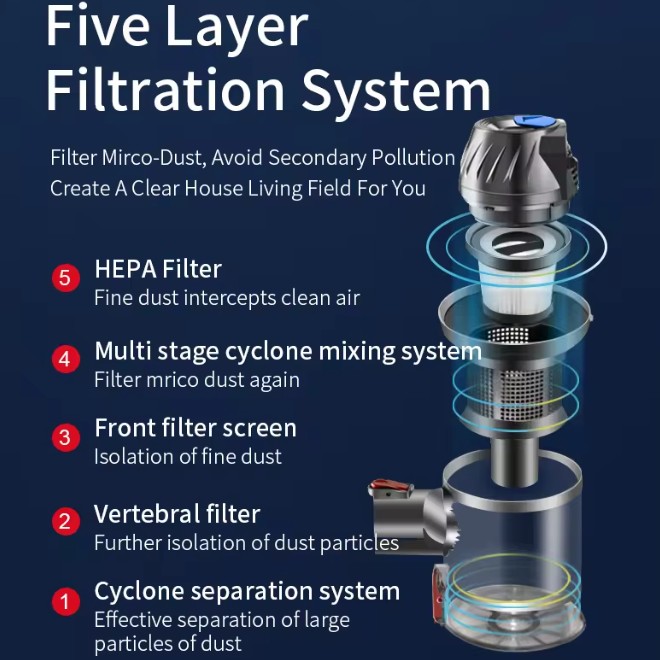 Five Layer Filtration System

Filter Mirco-Dust, Avoid Secondary Pollution
Create A Clear House Living Field For You

5 HEPA Filter
Fine dust intercepts clean air

4 Multi stage cyclone mixing system
Filter mrico dust again

3 Front filter screen
Isolation of fine dust

2 Vertebral filter
Further isolation of dust particles

1 Cyclone separation system
Effective separation of large particles of dust