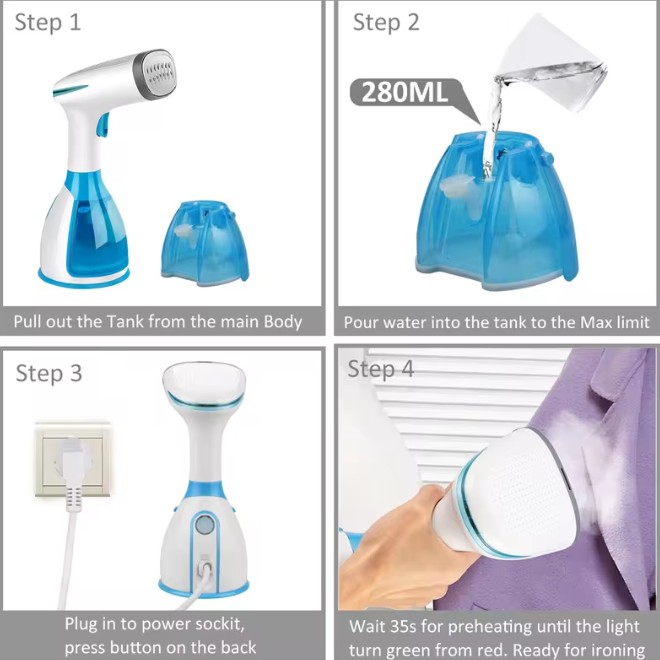 Step 1

Pull out the Tank from the main Body

Step 2

280ML

Pour water into the tank to the Max limit

Step 3

Plug in to power sockit, press button on the back

Step 4

Wait 35s for preheating until the light turn green from red. Ready for ironing