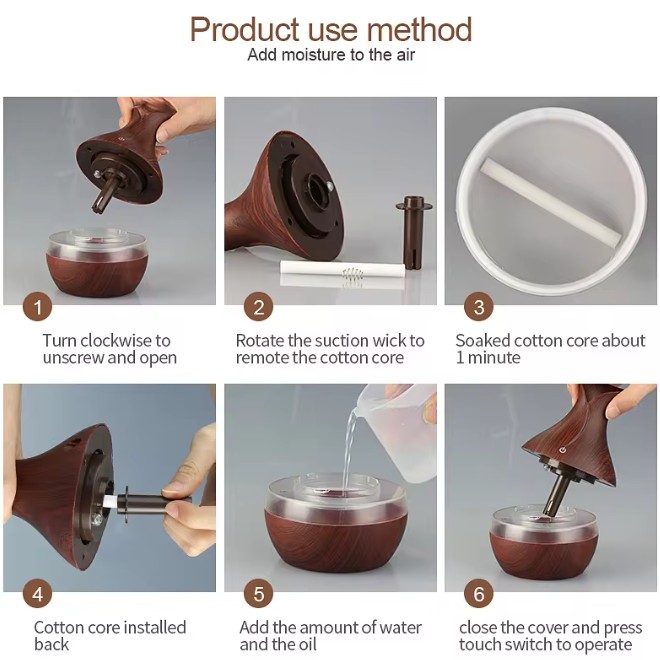 Product use method
Add moisture to the air

1
Turn clockwise to unscrew and open

2
Rotate the suction wick to remote the cotton core

3
Soaked cotton core about 1 minute

4
Cotton core installed back

5
Add the amount of water and the oil

6
close the cover and press touch switch to operate