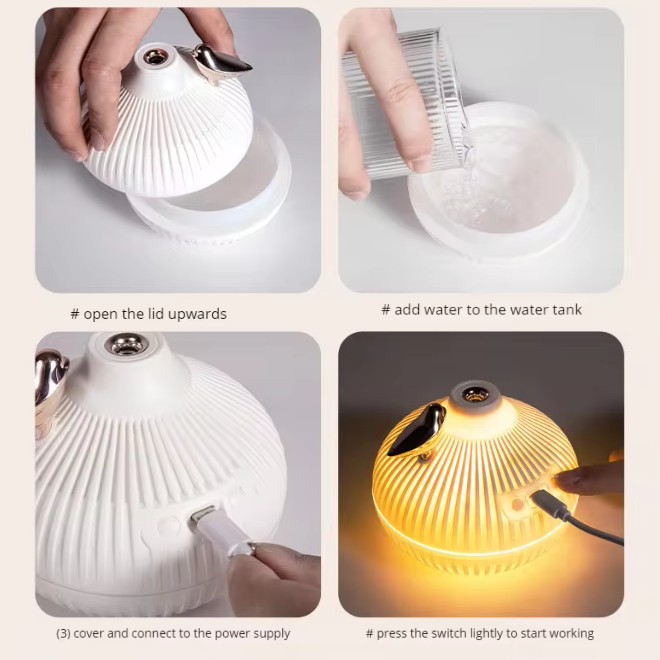 # open the lid upwards

# add water to the water tank

(3) cover and connect to the power supply

# press the switch lightly to start working