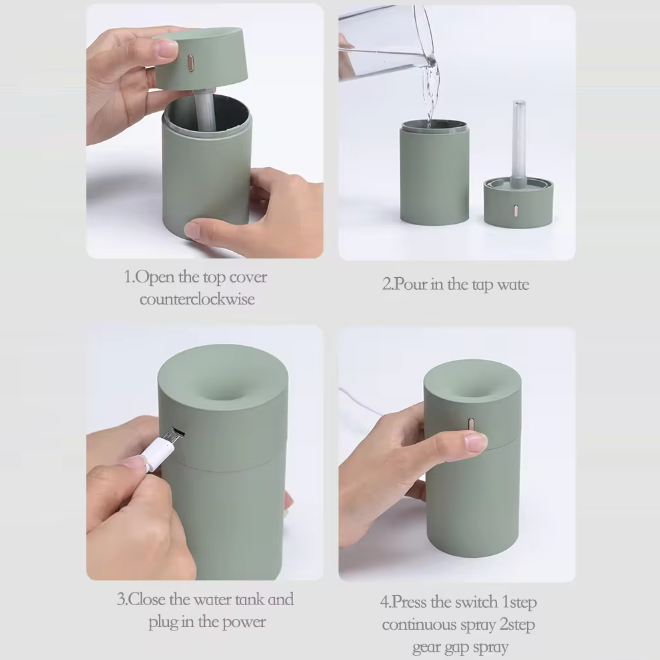 1.Open the top cover counterclockwise

2.Pour in the tap wate

3.Close the water tank and plug in the power

4.Press the switch 1step continuous spray 2step gear gap spray